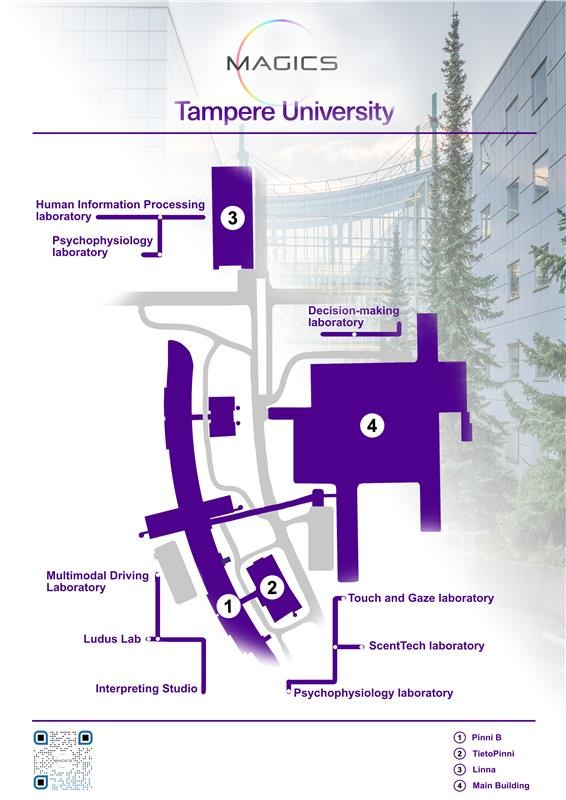 MAGICS

Tampere University

Human Information Processing laboratory

Psychophysiology laboratory

3

Decision-making laboratory

4

Multimodal Driving Laboratory

Ludus Lab

Interpreting Studio

1

2

Touch and Gaze laboratory

ScentTech laboratory

Psychophysiology laboratory

1 Pinni B
2 TietoPinni
3 Linna
4 Main Building